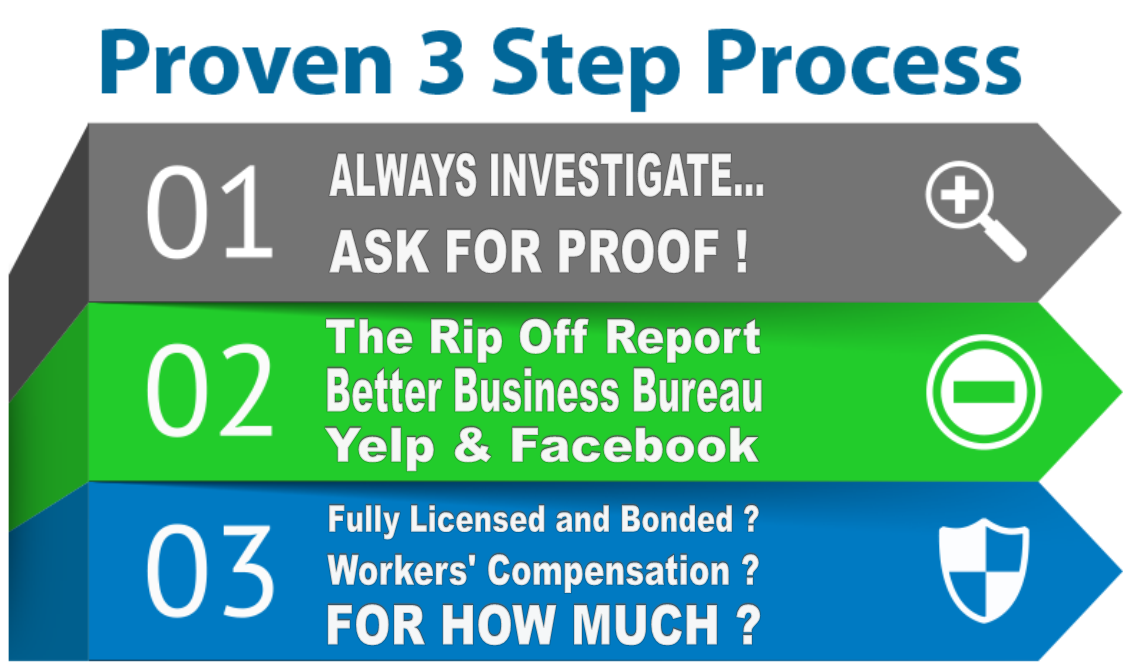 Proven 3 Step Process

01 ALWAYS INVESTIGATE...
ASK FOR PROOF !

02 The Rip Off Report
Better Business Bureau
Yelp & Facebook

03 Fully Licensed and Bonded ?
Workers' Compensation ?
FOR HOW MUCH ?